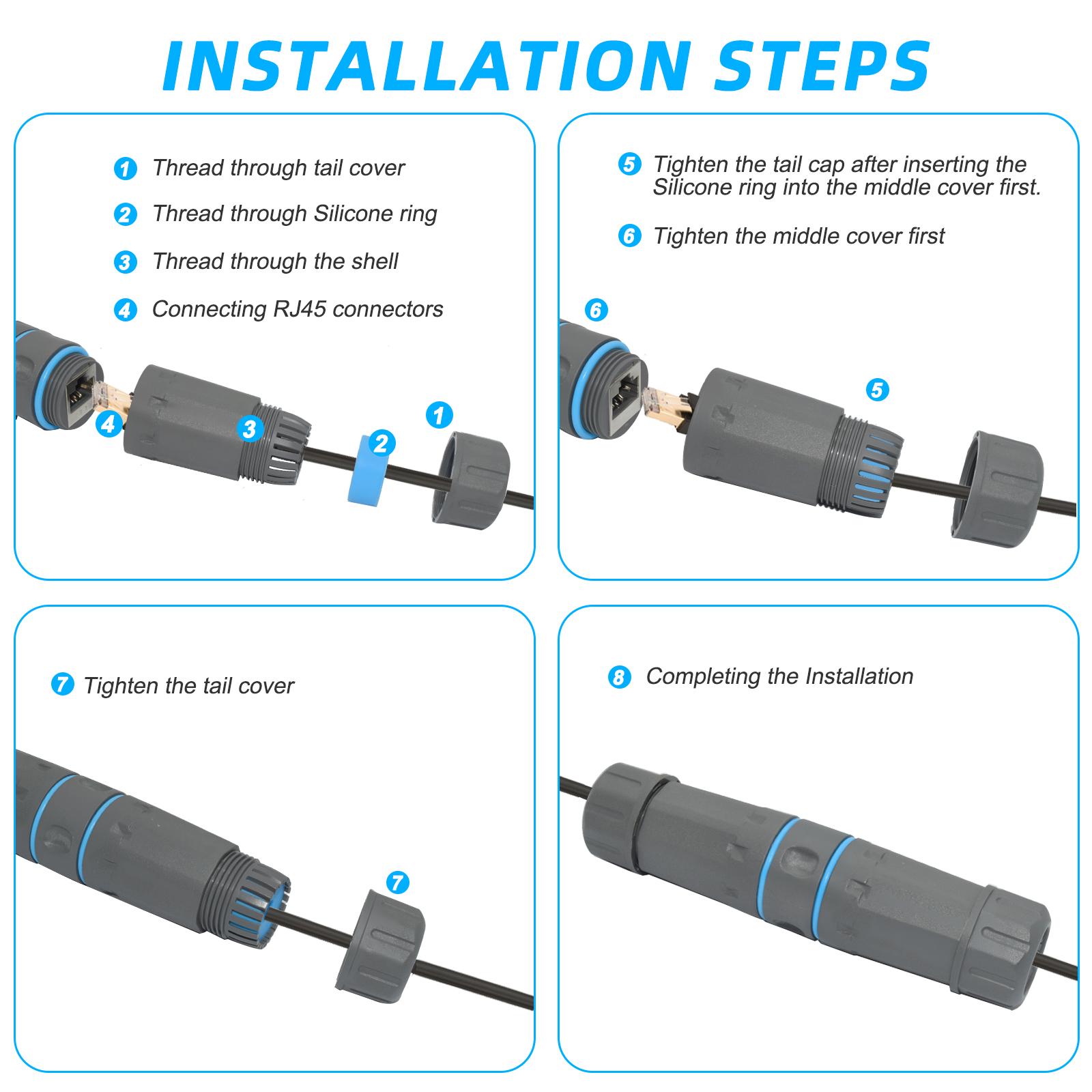 INSTALLATION STEPS

1 Thread through tail cover

2 Thread through Silicone ring

3 Thread through the shell

4 Connecting RJ45 connectors

4 3 2 1

5 Tighten the tail cap after inserting the Silicone ring into the middle cover first.

6 Tighten the middle cover first

6 5

7 Tighten the tail cover

7

8 Completing the Installation