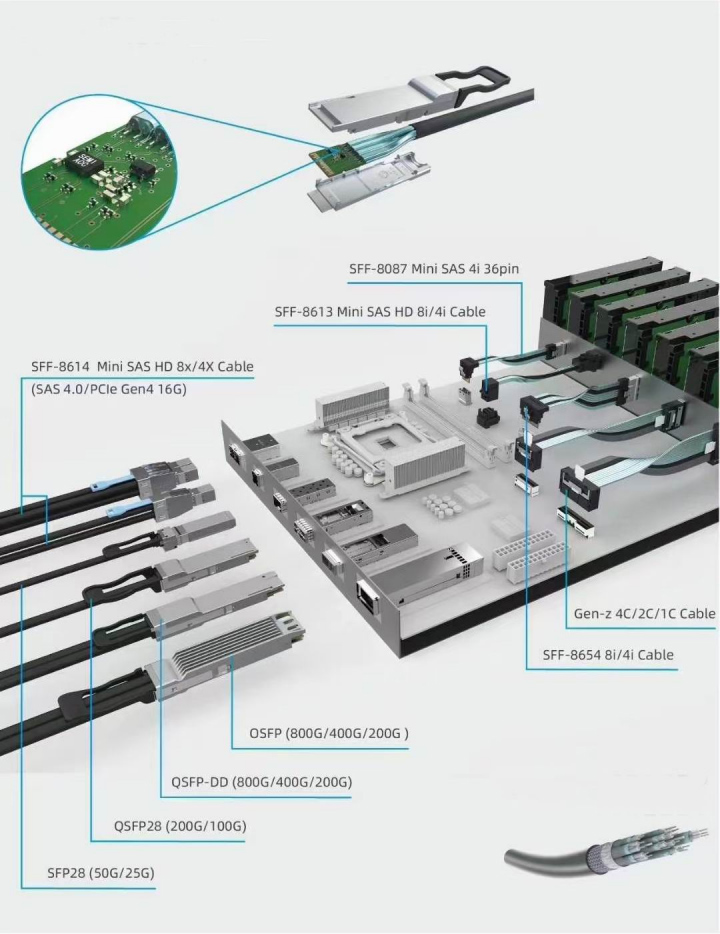 SFF-8087 Mini SAS 4i 36pin

SFF-8613 Mini SAS HD 8i/4i Cable

SFF-8614 Mini SAS HD 8x/4X Cable
(SAS 4.0/PCIe Gen4 16G)

Gen-z 4C/2C/1C Cable

SFF-8654 8i/4i Cable

OSFP (800G/400G/200G )

QSFP-DD (800G/400G/200G)

QSFP28 (200G/100G)

SFP28 (50G/25G)